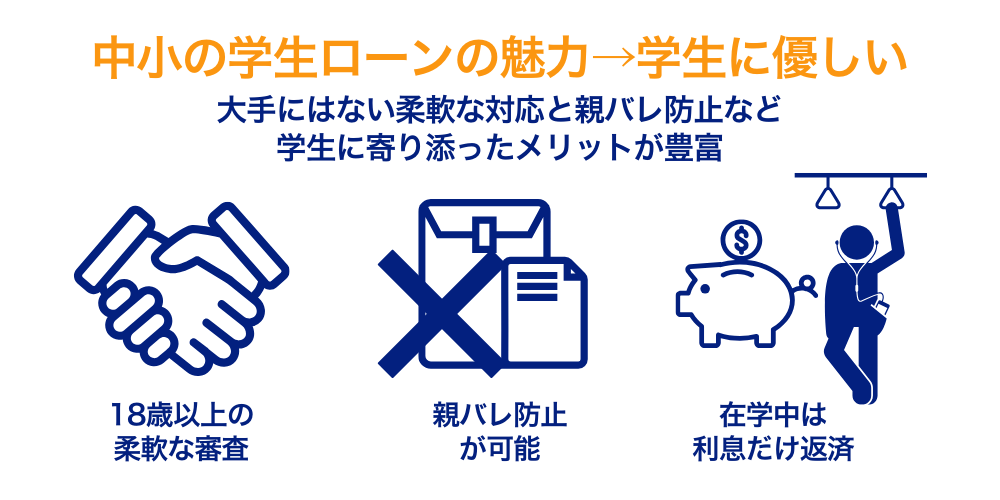 中小の学生ローンの魅力→学生に優しい

大手にはない柔軟な対応と親バレ防止など
学生に寄り添ったメリットが豊富

$

18歳以上の
柔軟な審査

親バレ防止
が可能

在学中は
利息だけ返済